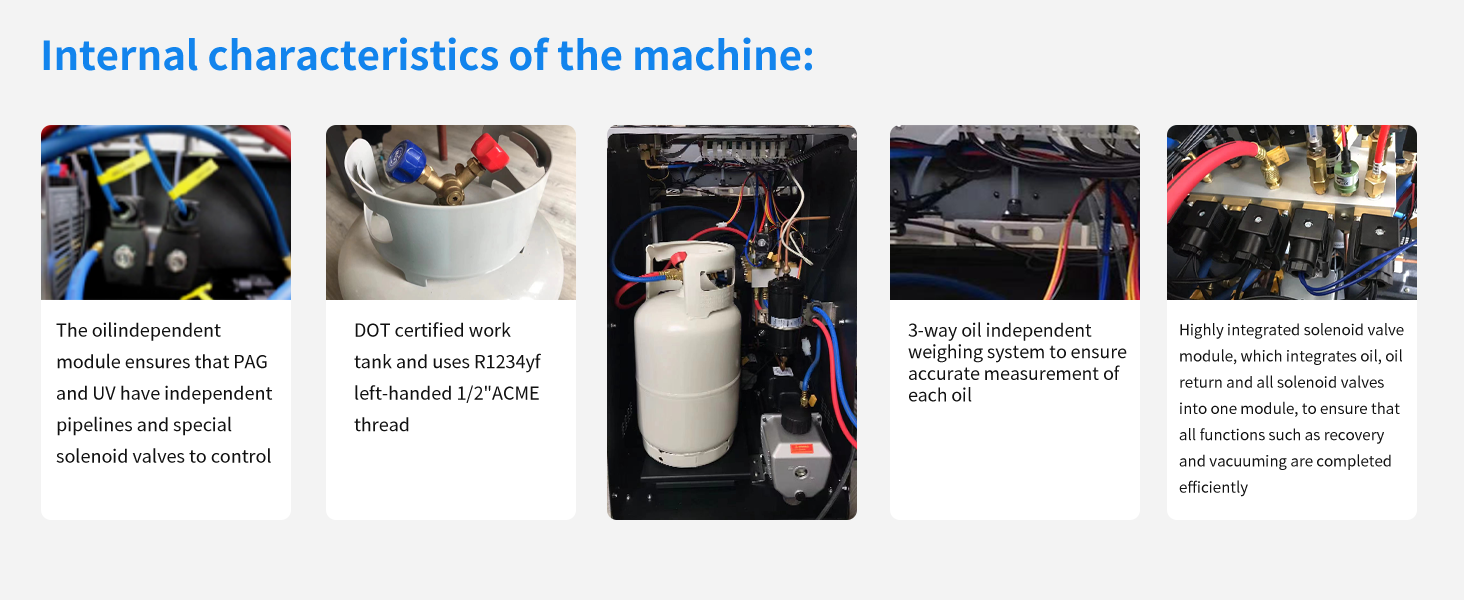 Internal characteristics of the machine:

The oilindependent module ensures that PAG and UV have independent pipelines and special solenoid valves to control

DOT certified work tank and uses R1234yf left-handed 1/2"ACME thread

3-way oil independent weighing system to ensure accurate measurement of each oil

Highly integrated solenoid valve module, which integrates oil, oil return and all solenoid valves into one module, to ensure that all functions such as recovery and vacuuming are completed efficiently