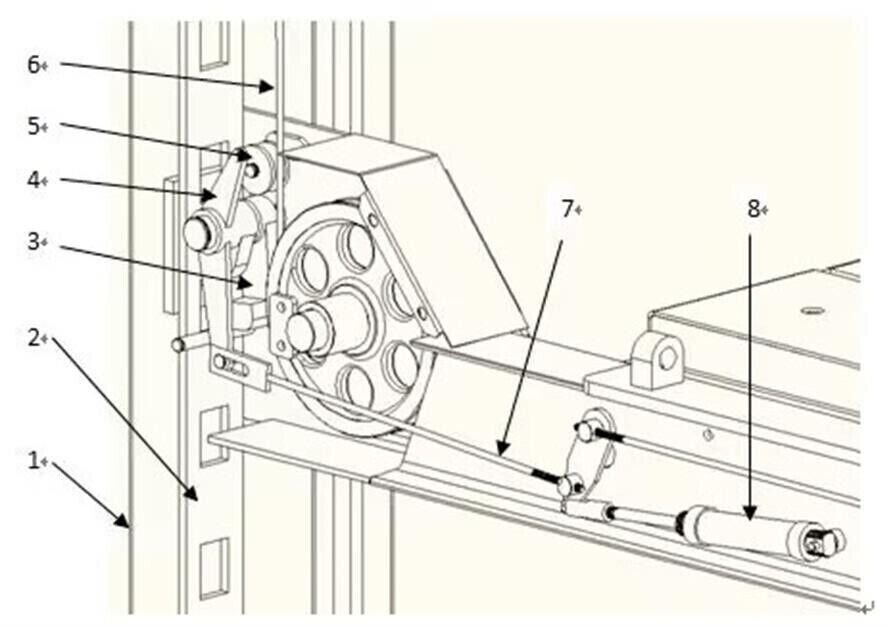 6
5
4
3
2
1
7
8